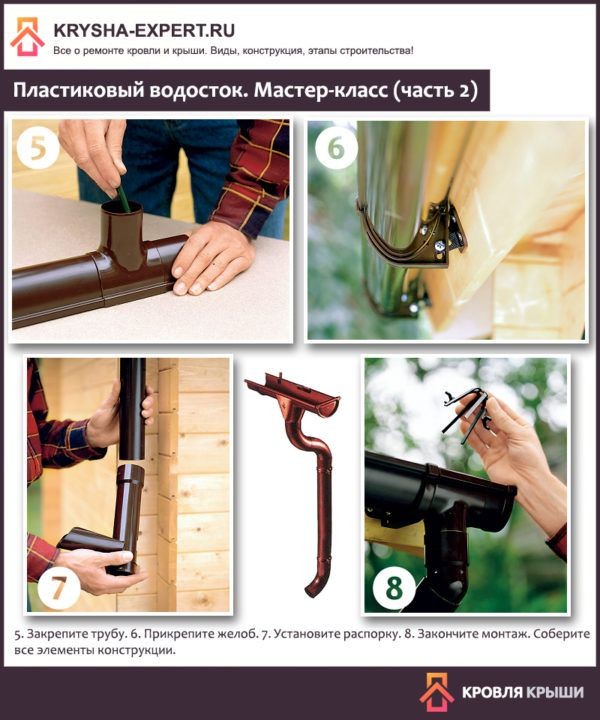 KRYSHA-EXPERT.RU
Все о ремонте кровли и крыши. Виды, конструкция, этапы строительства!

Пластиковый водосток. Мастер-класс (часть 2)

5

6

7

8

5. Закрепите трубу. 6. Прикрепите желоб. 7. Установите распорку. 8. Закончите монтаж. Соберите все элементы конструкции.

КРОВЛЯ КРЫШИ